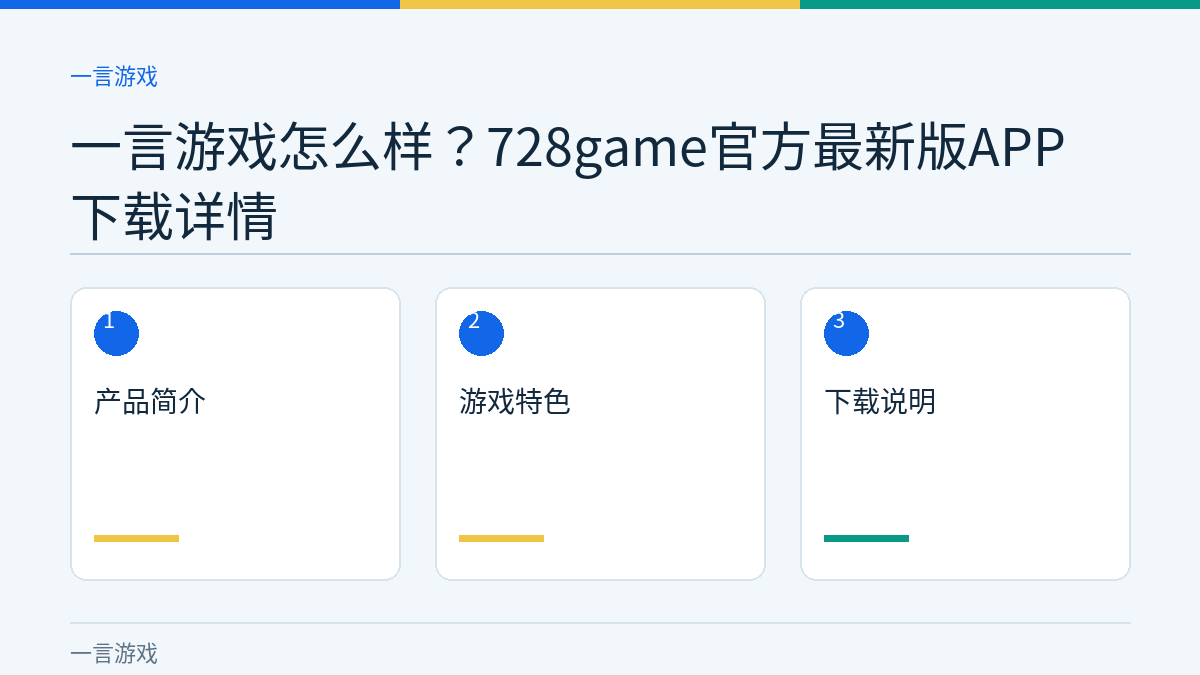 一言游戏

一言游戏怎么样？728game官方最新版APP下载详情

1

产品简介

2

游戏特色

3

下载说明

一言游戏